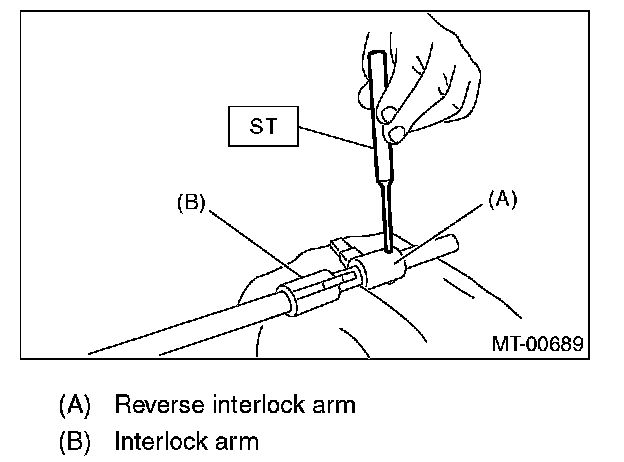 ST

(B)

(A)

MT-00689

(A) Reverse interlock arm

(B) Interlock arm