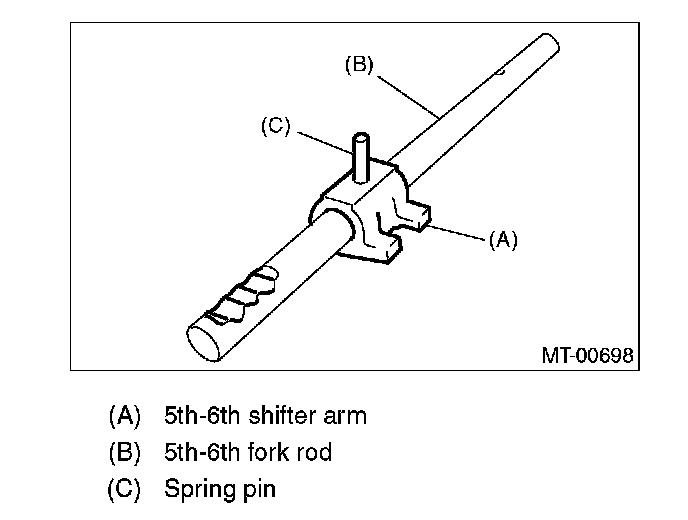 (B)

(C)

(A)

MT-00698

(A) 5th-6th shifter arm

(B) 5th-6th fork rod

(C) Spring pin