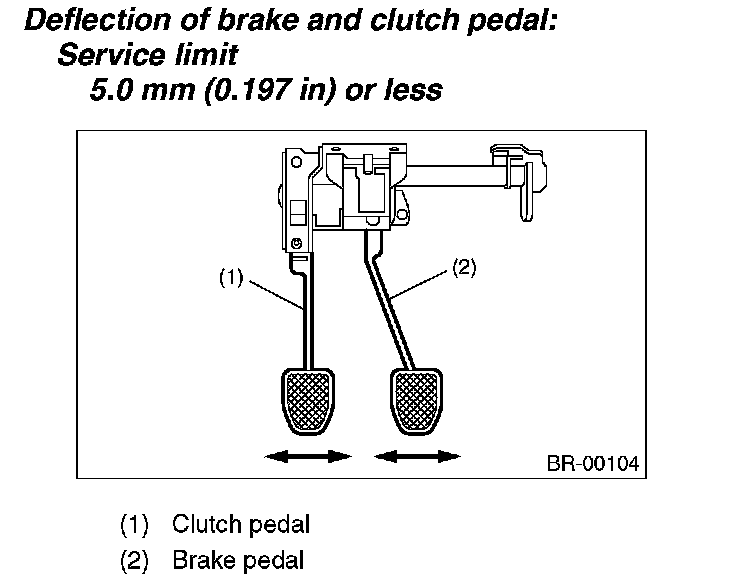 Deflection of brake and clutch pedal:
Service limit
5.0 mm (0.197 in) or less

(1)

(2)

BR-00104

(1) Clutch pedal
(2) Brake pedal