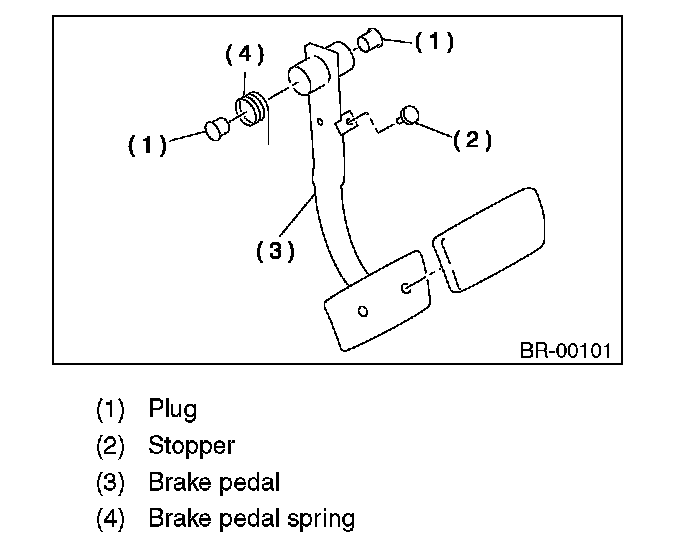 (4)
(1)
(1)
(2)
(3)
BR-00101

(1) Plug
(2) Stopper
(3) Brake pedal
(4) Brake pedal spring