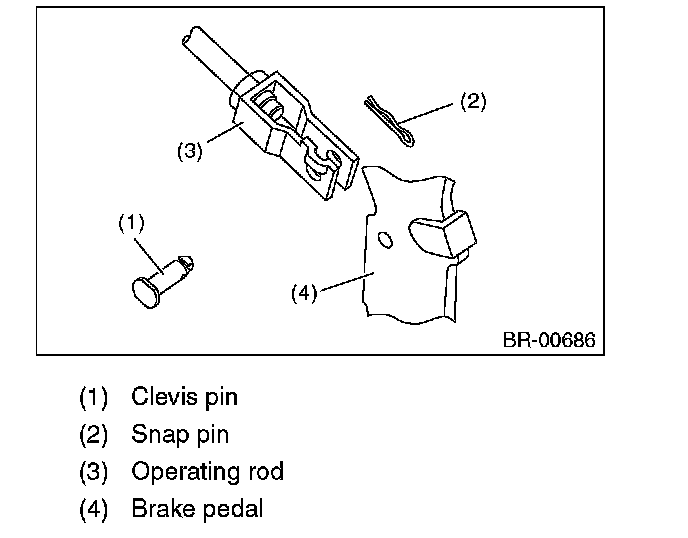 (2)

(3)

(1)

(4)

BR-00686

(1) Clevis pin
(2) Snap pin
(3) Operating rod
(4) Brake pedal