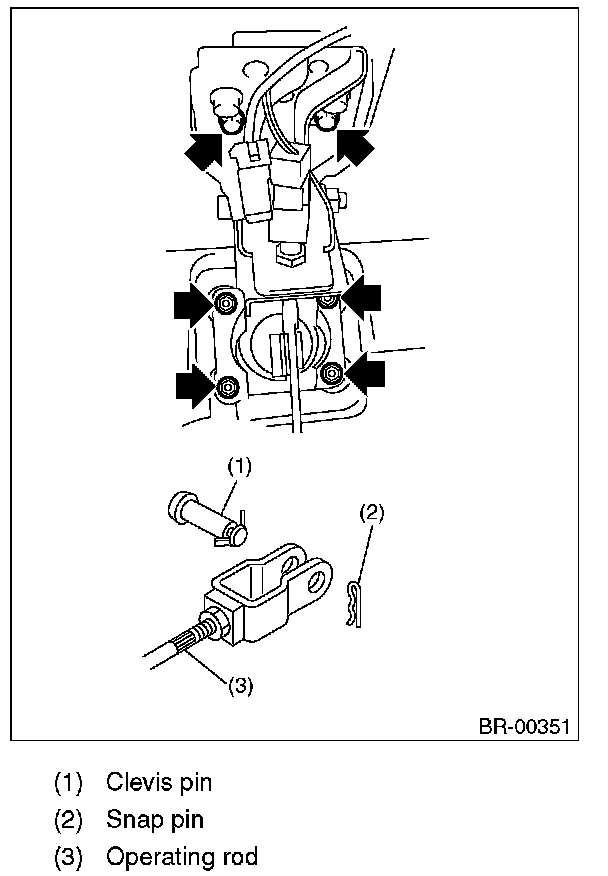 (1)

(2)

(3)

BR-00351

(1) Clevis pin
(2) Snap pin
(3) Operating rod