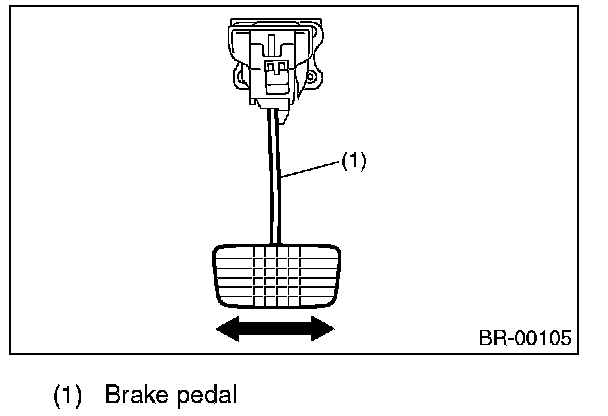 (1)

BR-00105

(1) Brake pedal