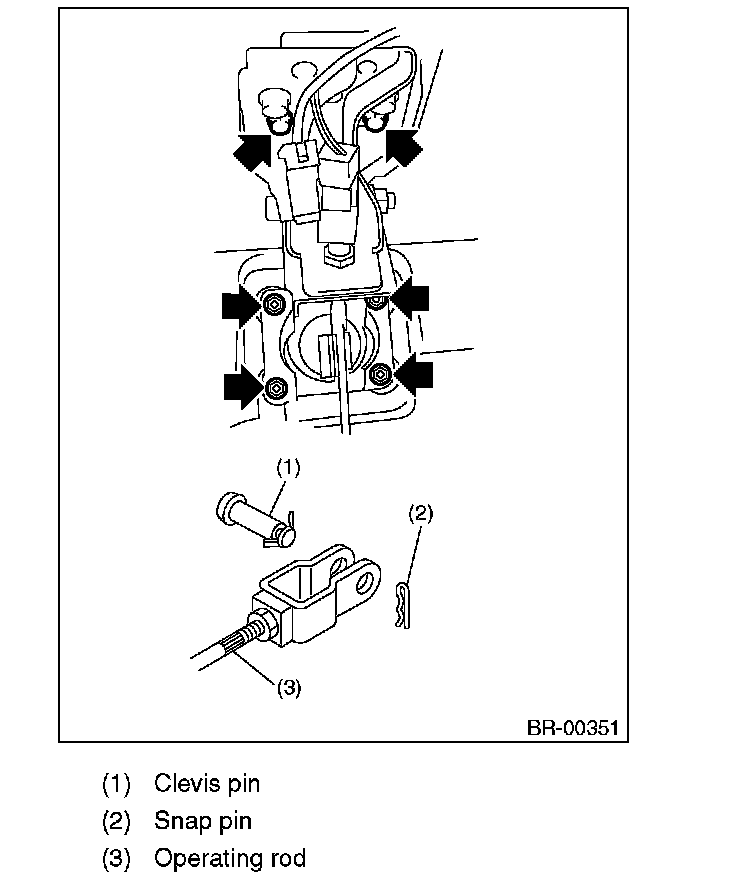 (1)

(2)

(3)

BR-00351

(1) Clevis pin

(2) Snap pin

(3) Operating rod