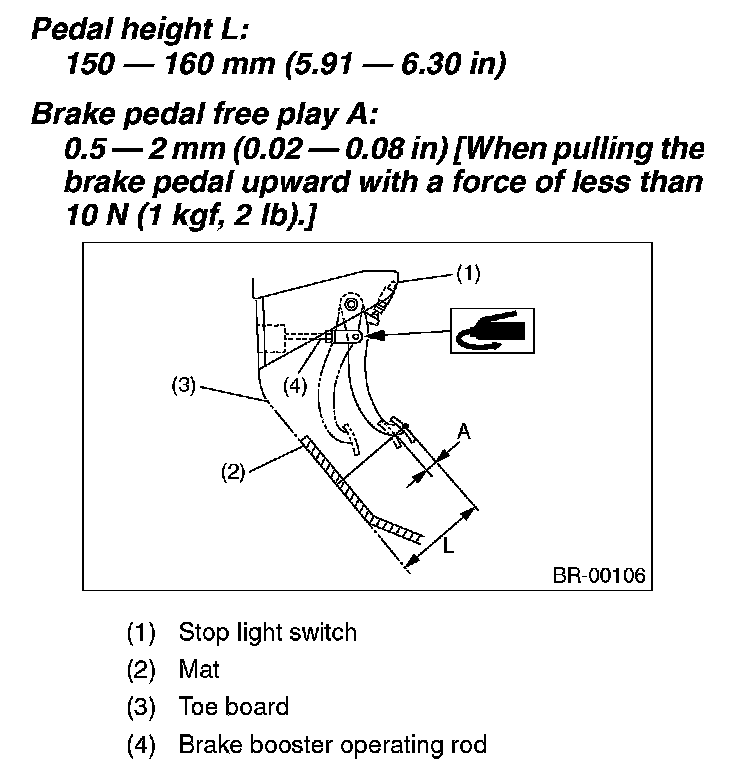 Pedal height L:
150 — 160 mm (5.91 — 6.30 in)

Brake pedal free play A:
0.5 — 2 mm (0.02 — 0.08 in) [When pulling the brake pedal upward with a force of less than 10 N (1 kgf, 2 lb).]

(1)
(3)
(4)
(2)
A
L
BR-00106

(1) Stop light switch
(2) Mat
(3) Toe board
(4) Brake booster operating rod