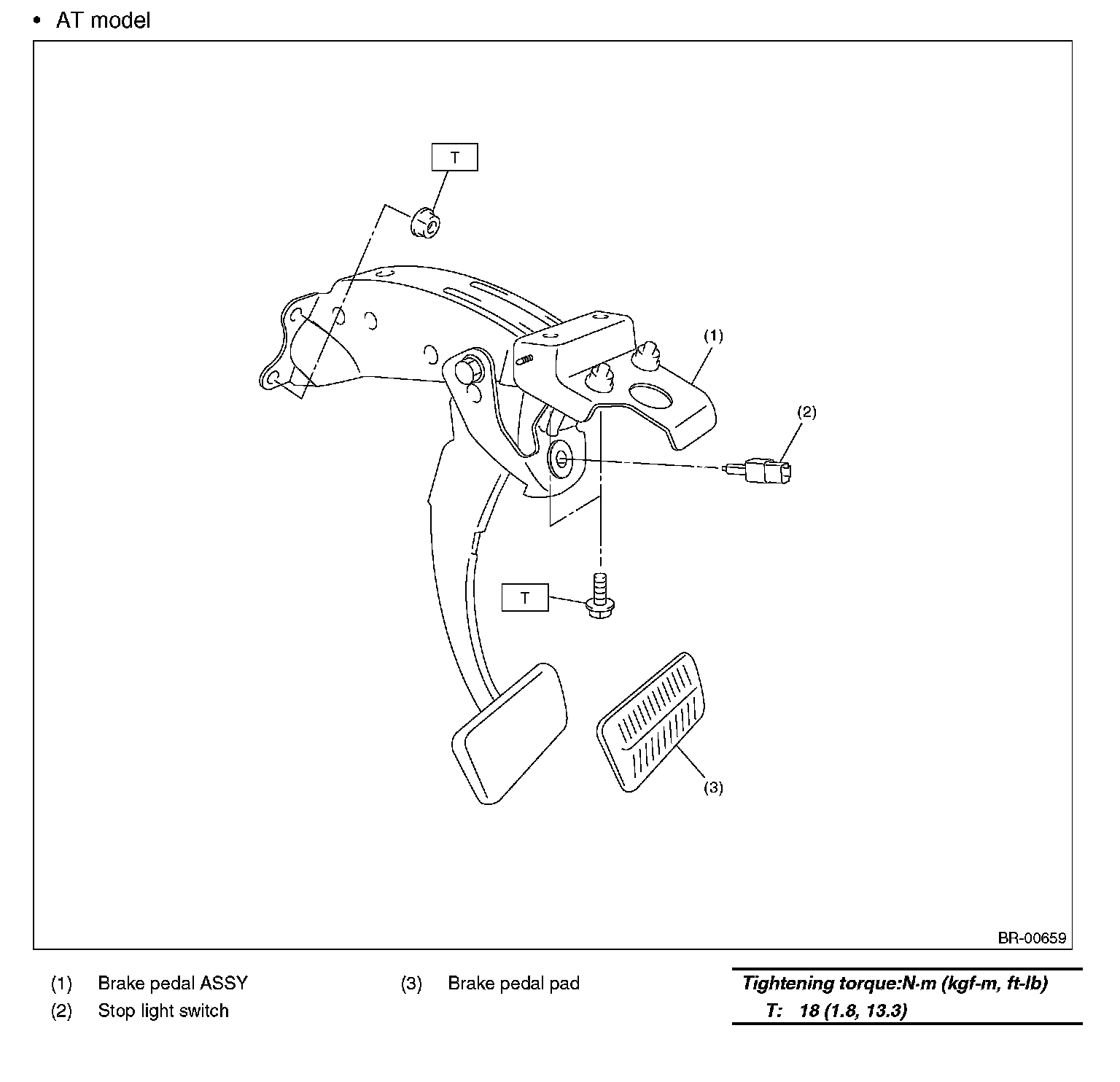 • AT model

T

(1)

(2)

T

(3)

BR-00659

(1) Brake pedal ASSY
(2) Stop light switch

(3) Brake pedal pad

Tightening torque:N·m (kgf-m, ft-lb)
T: 18 (1.8, 13.3)