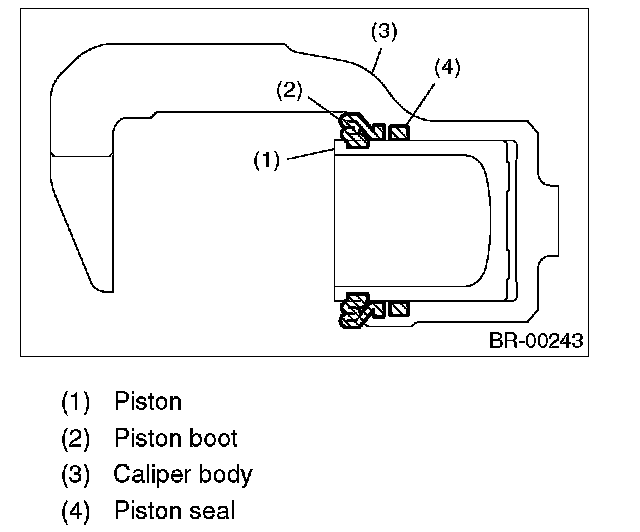 (3)
(4)
(2)
(1)
BR-00243

(1) Piston
(2) Piston boot
(3) Caliper body
(4) Piston seal