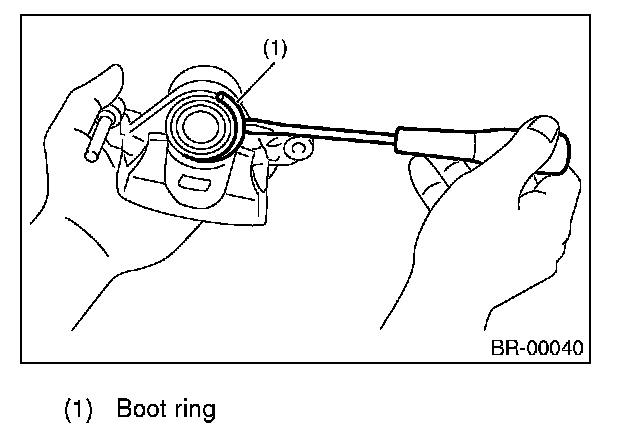 (1)

BR-00040

(1) Boot ring