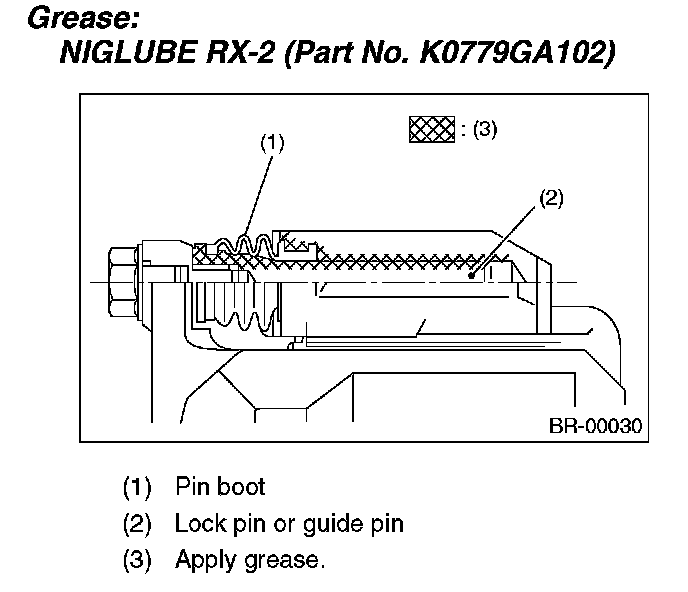 Grease:
NIGLUBE RX-2 (Part No. K0779GA102)

: (3)

(1)

(2)

BR-00030

(1) Pin boot
(2) Lock pin or guide pin
(3) Apply grease.