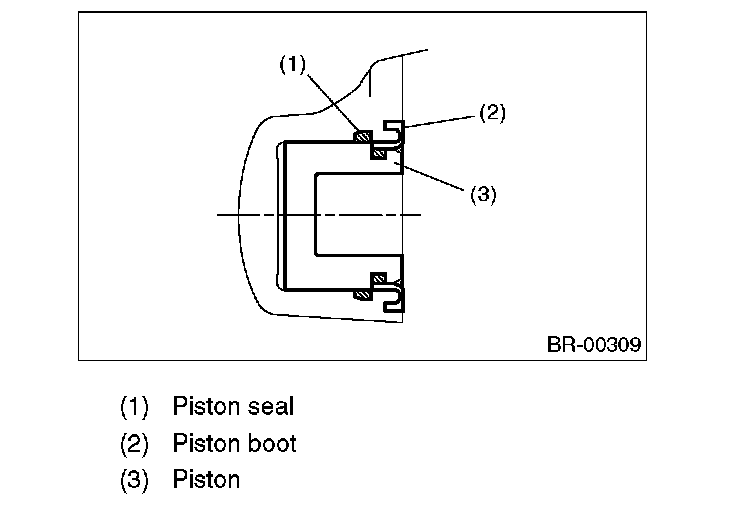 (1)

(2)

(3)

BR-00309

(1) Piston seal
(2) Piston boot
(3) Piston