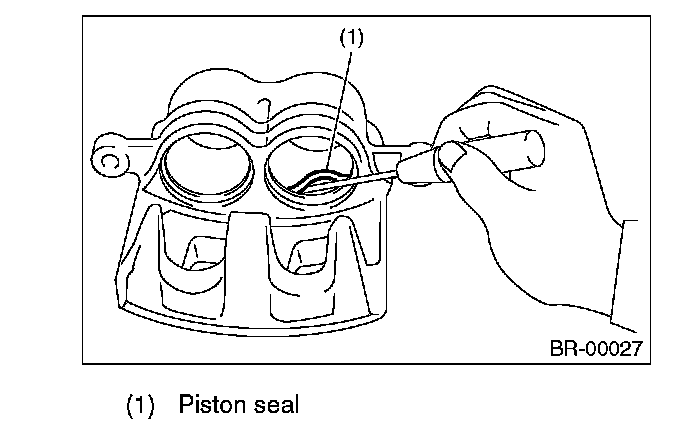 (1)

BR-00027

(1) Piston seal