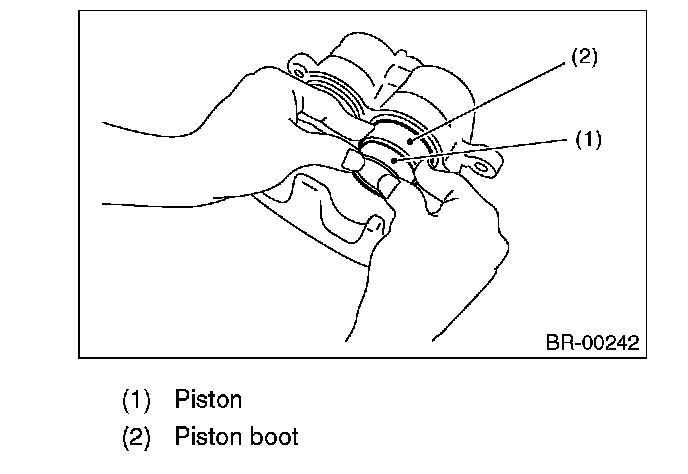 (2)

(1)

BR-00242

(1) Piston

(2) Piston boot