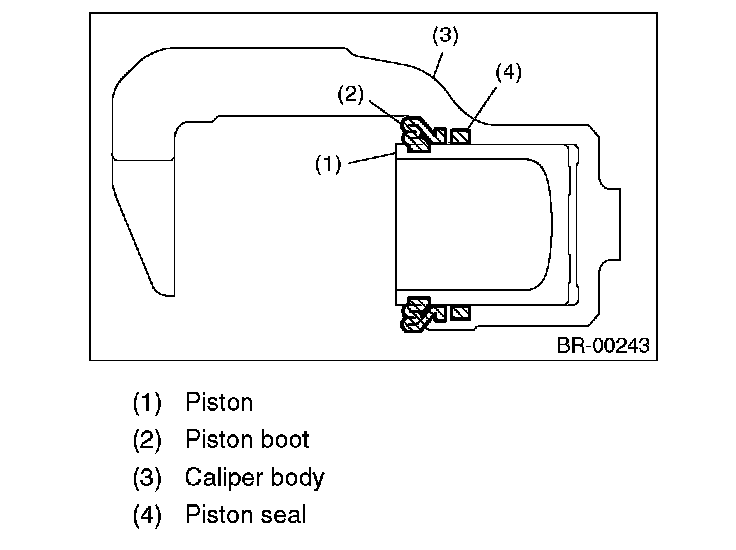 (3)
(4)
(2)
(1)
BR-00243

(1) Piston
(2) Piston boot
(3) Caliper body
(4) Piston seal