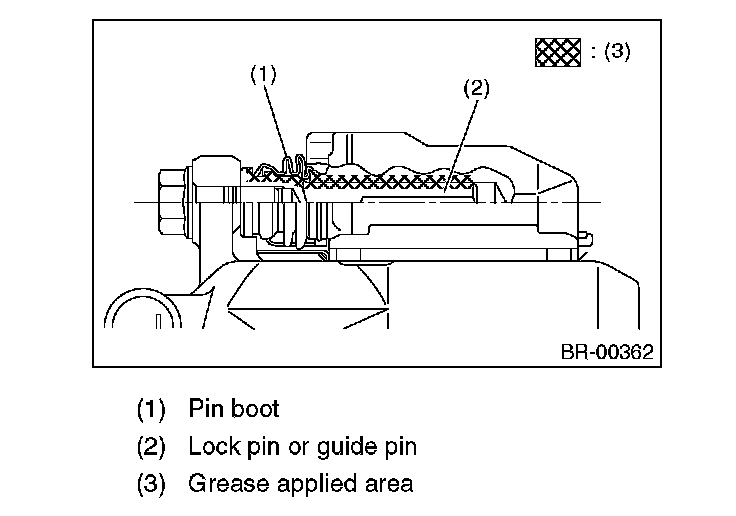 : (3)

(1)

(2)

BR-00362

(1) Pin boot
(2) Lock pin or guide pin
(3) Grease applied area