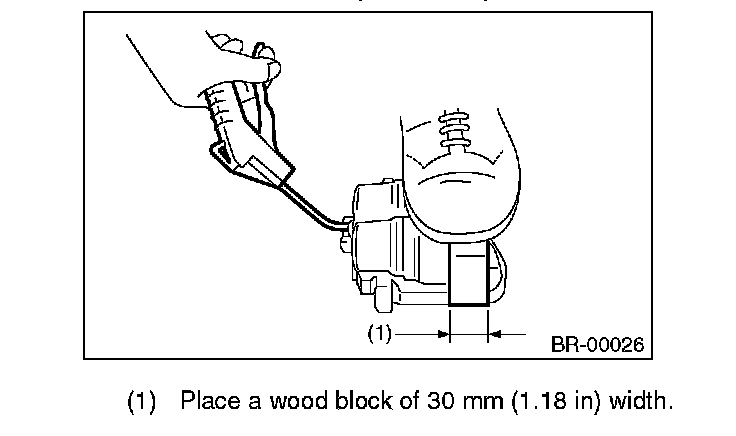 (1)

BR-00026

(1) Place a wood block of 30 mm (1.18 in) width.