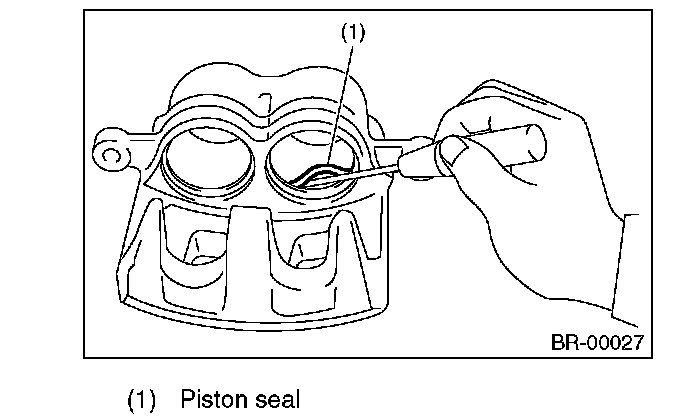 (1)

BR-00027

(1) Piston seal