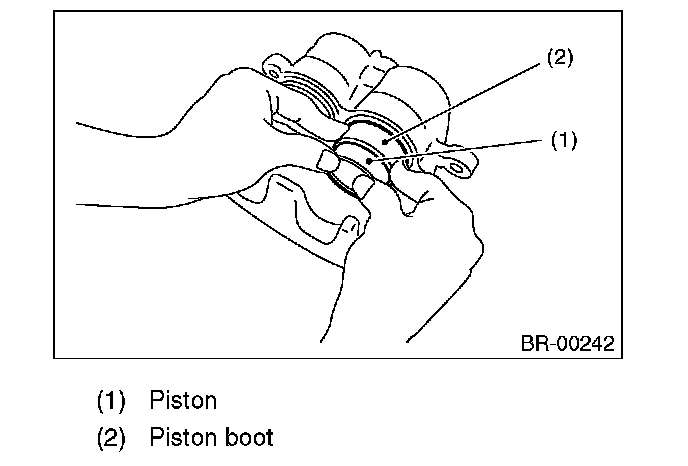 (2)

(1)

BR-00242

(1) Piston

(2) Piston boot