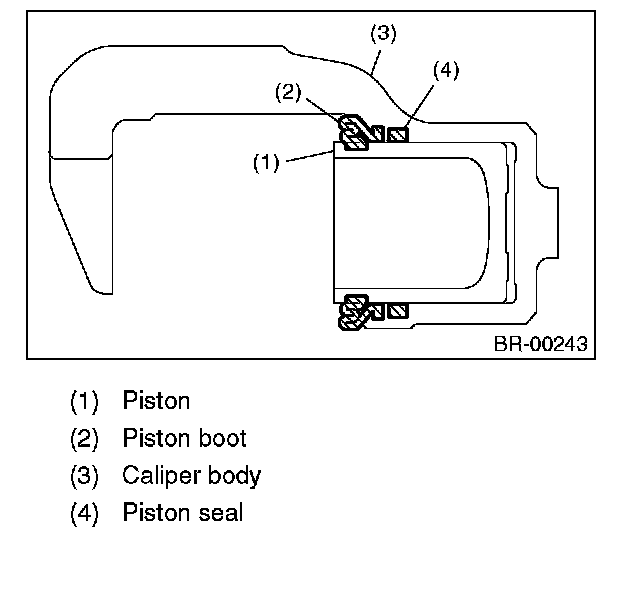 (3)
(4)
(2)
(1)
BR-00243

(1) Piston
(2) Piston boot
(3) Caliper body
(4) Piston seal