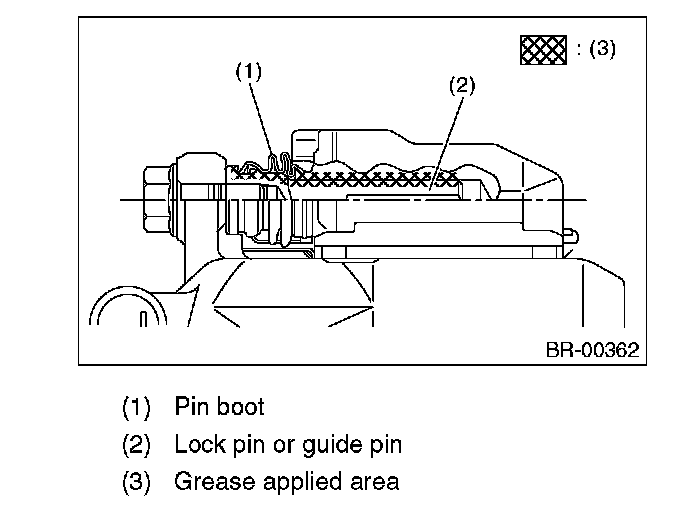 : (3)

(1)

(2)

BR-00362

(1) Pin boot
(2) Lock pin or guide pin
(3) Grease applied area