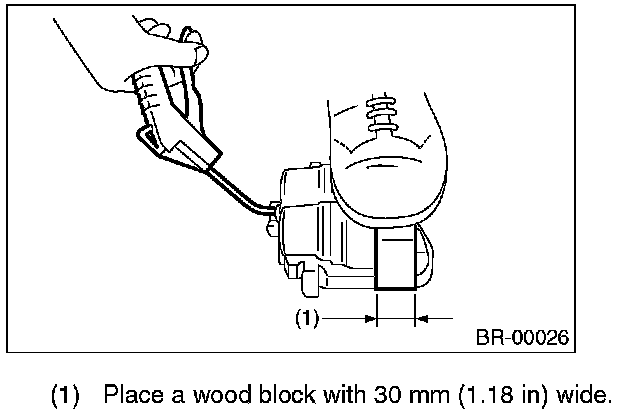 (1)

BR-00026

(1) Place a wood block with 30 mm (1.18 in) wide.