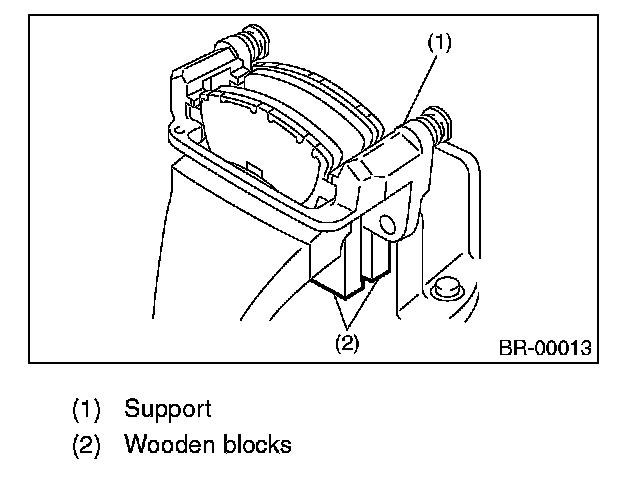 (1)
(2)
BR-00013

(1) Support
(2) Wooden blocks