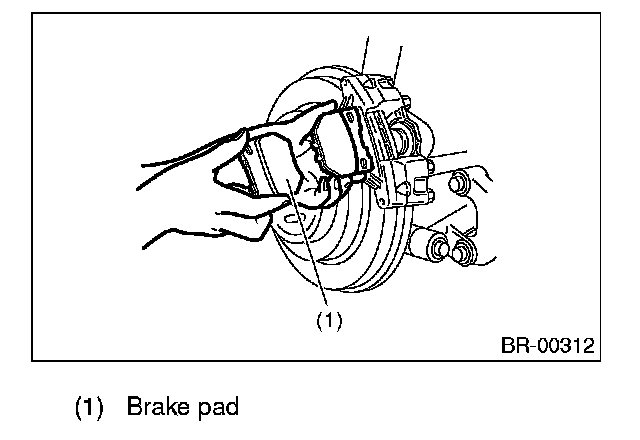 (1)

BR-00312

(1) Brake pad