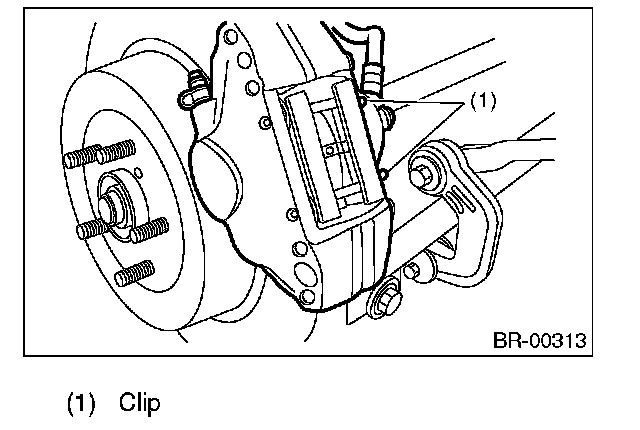 (1)

BR-00313

(1) Clip