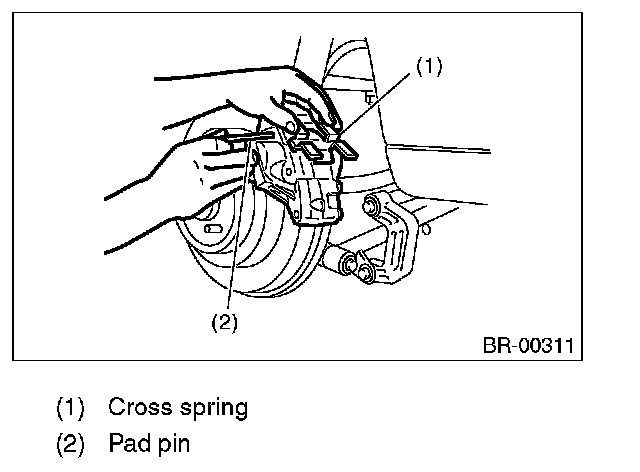 (1)

(2)

BR-00311

(1) Cross spring
(2) Pad pin