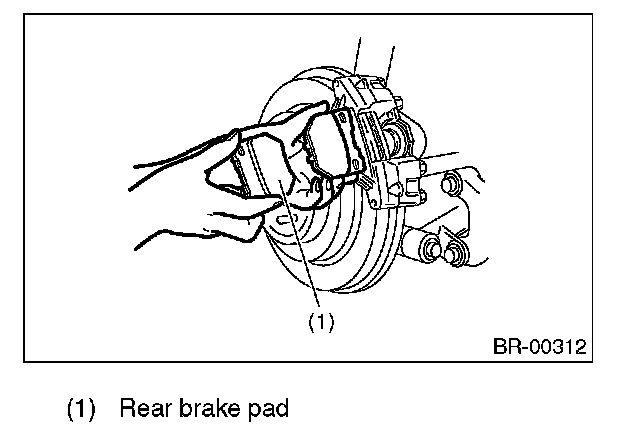 (1)

BR-00312

(1) Rear brake pad