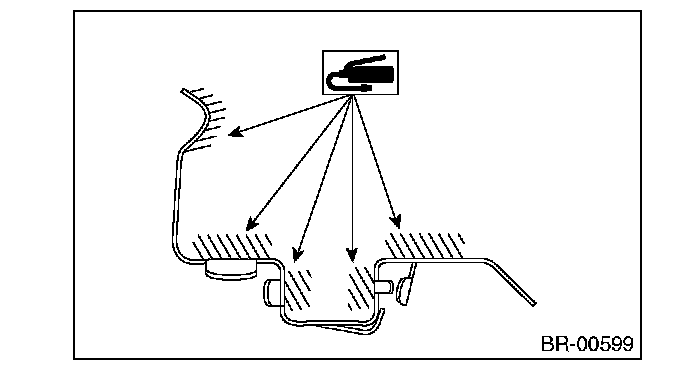 BR-00599