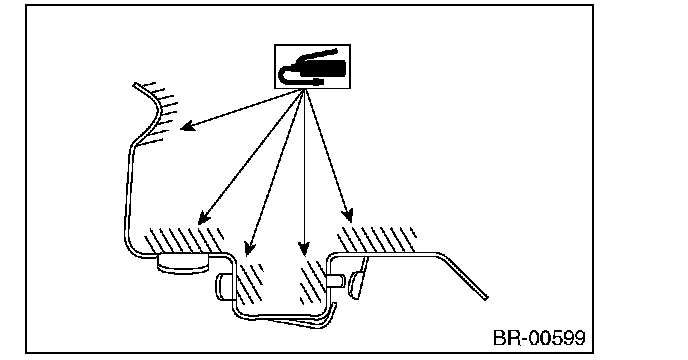 BR-00599