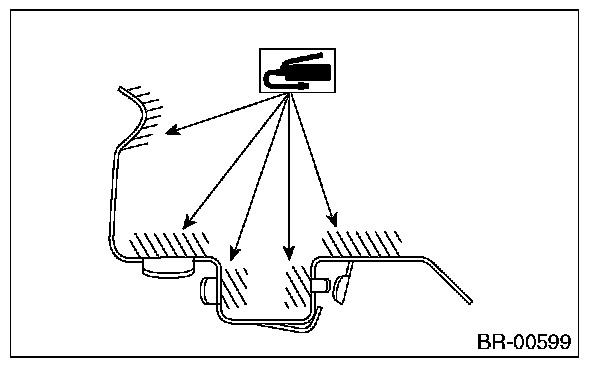 BR-00599