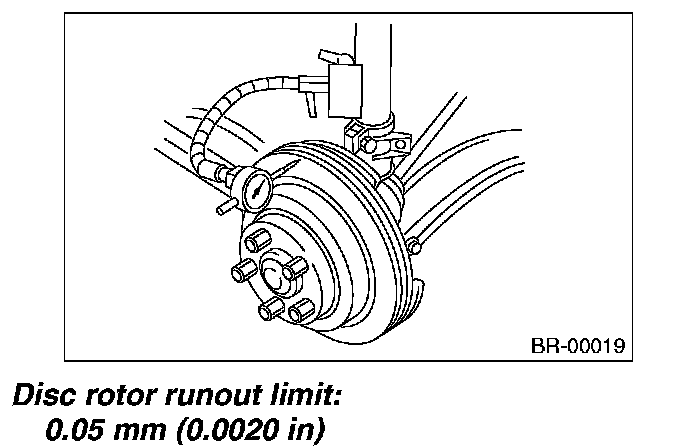 BR-00019

Disc rotor runout limit:
0.05 mm (0.0020 in)