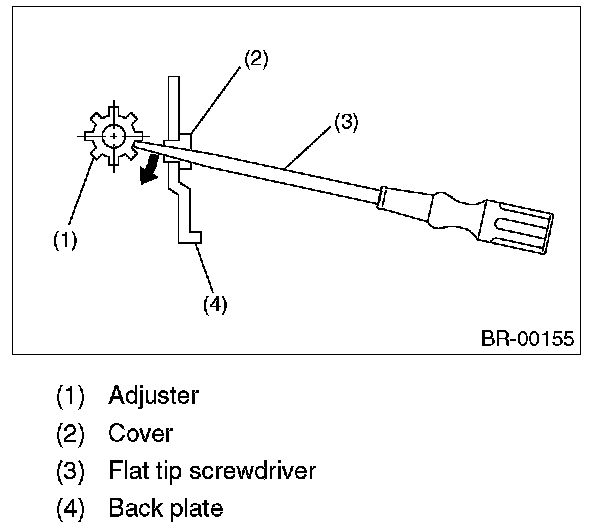 (2)
(3)
(1)
(4)
BR-00155

(1) Adjuster
(2) Cover
(3) Flat tip screwdriver
(4) Back plate