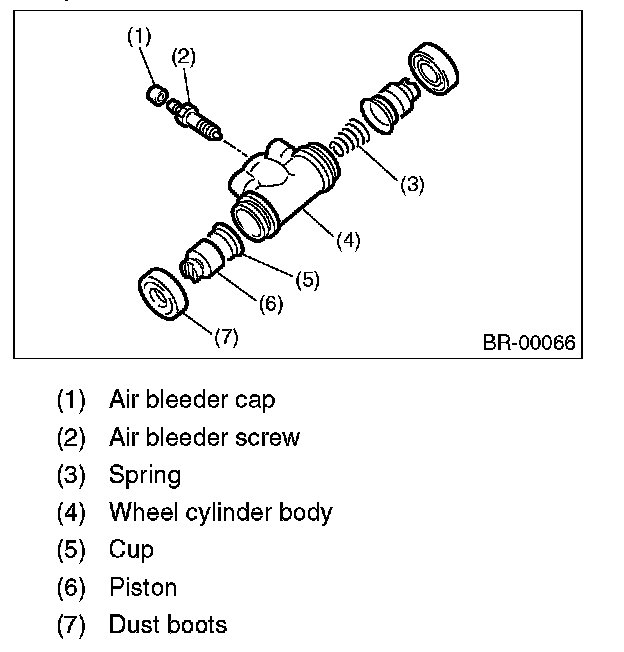 (1)
(2)
(3)
(4)
(5)
(6)
(7)
BR-00066

(1) Air bleeder cap
(2) Air bleeder screw
(3) Spring
(4) Wheel cylinder body
(5) Cup
(6) Piston
(7) Dust boots