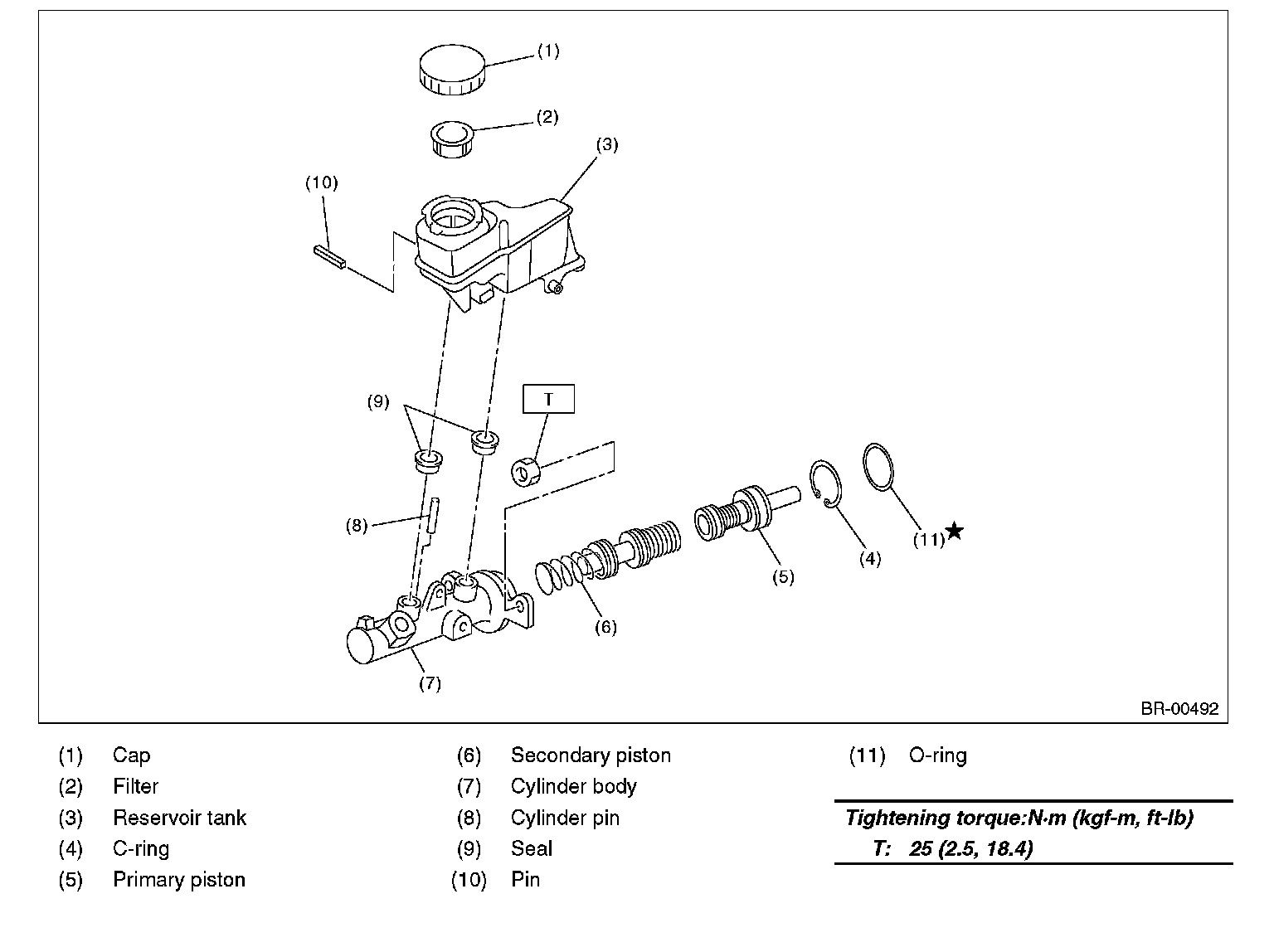 (1)
(2)
(3)
(10)
(9)
T
(8)
(6)
(5)
(4)
(11)★
(7)
BR-00492

(1) Cap
(2) Filter
(3) Reservoir tank
(4) C-ring
(5) Primary piston

(6) Secondary piston
(7) Cylinder body
(8) Cylinder pin
(9) Seal
(10) Pin

(11) O-ring

Tightening torque:N·m (kgf-m, ft-lb)
T: 25 (2.5, 18.4)