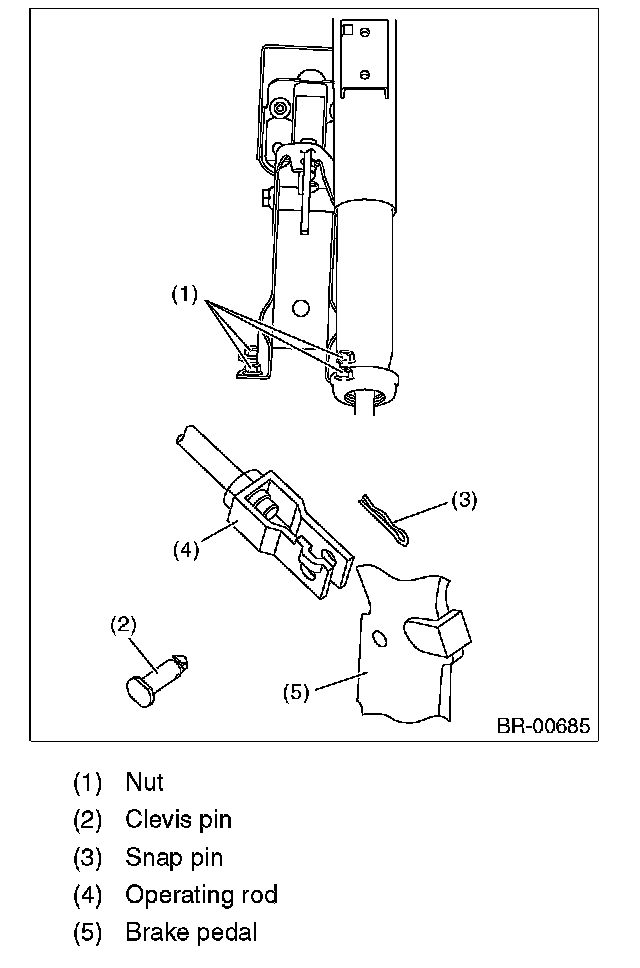 (1)

(3)

(4)

(2)

(5)

BR-00685

(1) Nut
(2) Clevis pin
(3) Snap pin
(4) Operating rod
(5) Brake pedal