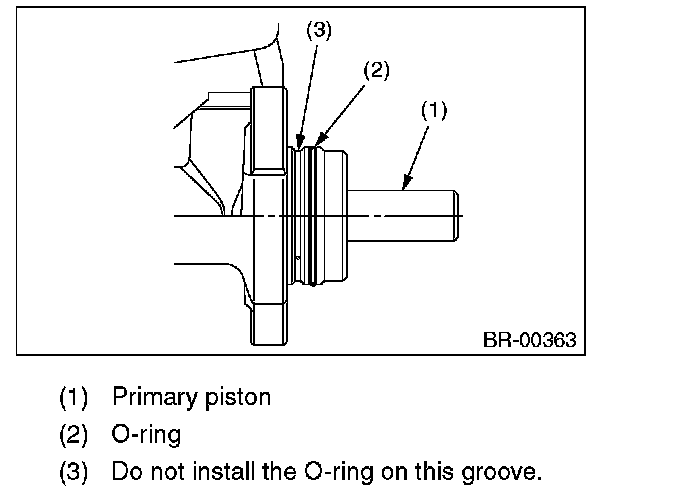 (3)
(2)
(1)
BR-00363

(1) Primary piston
(2) O-ring
(3) Do not install the O-ring on this groove.