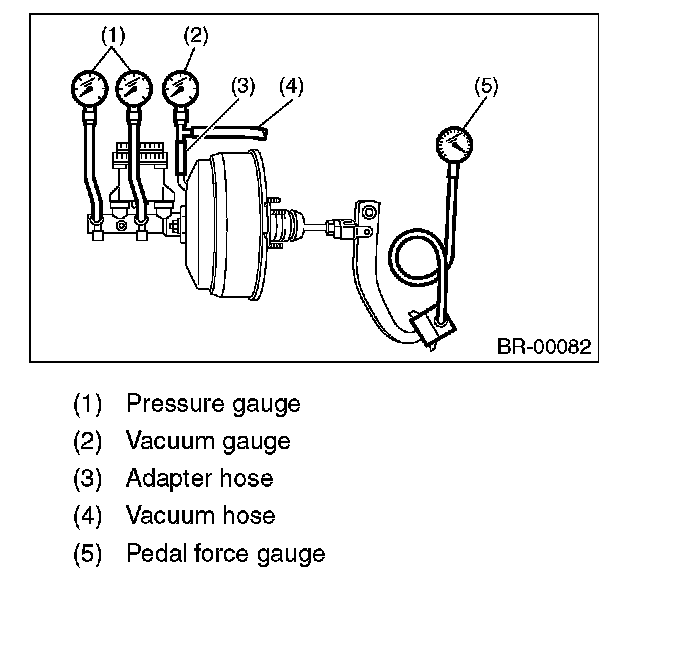 (1)
(2)
(3)
(4)
(5)
BR-00082

(1) Pressure gauge
(2) Vacuum gauge
(3) Adapter hose
(4) Vacuum hose
(5) Pedal force gauge