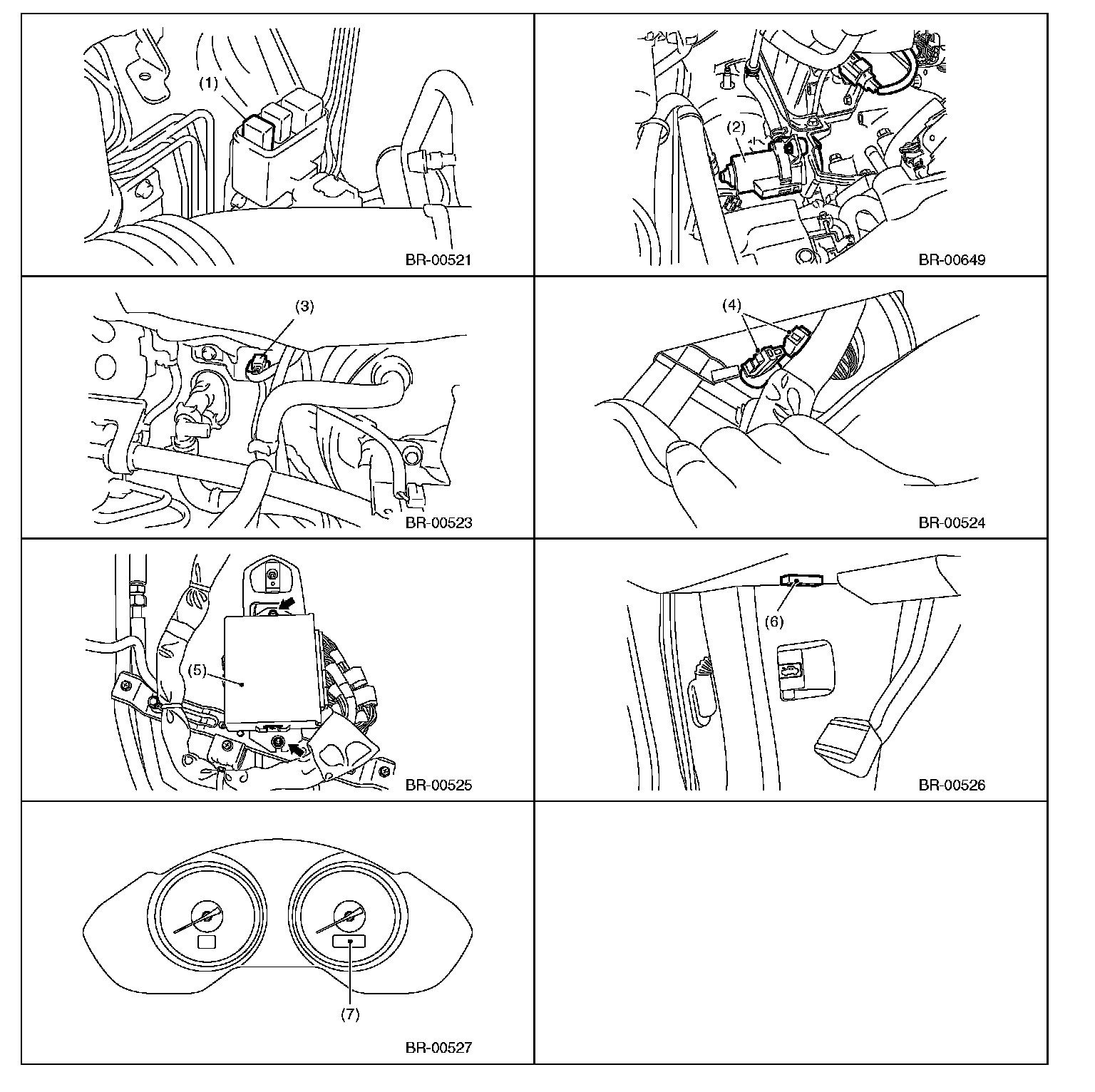 (1)

BR-00521

(2)

BR-00649

(3)

BR-00523

(4)

BR-00524

(5)

BR-00525

(6)

BR-00526

(7)

BR-00527