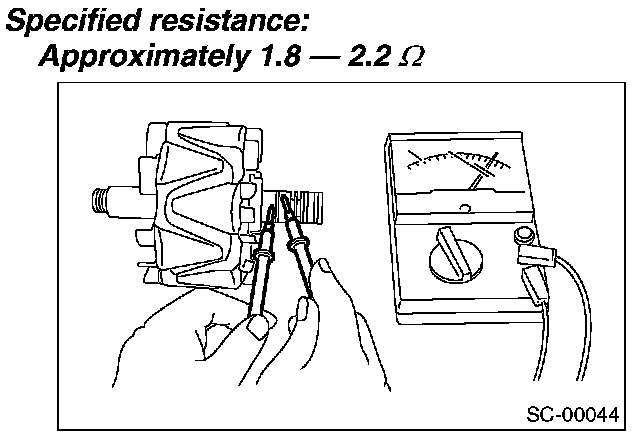 Specified resistance:
Approximately 1.8 — 2.2 $\Omega$

SC-00044