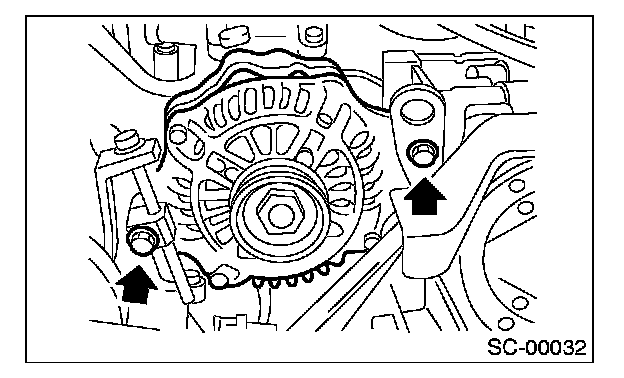 SC-00032