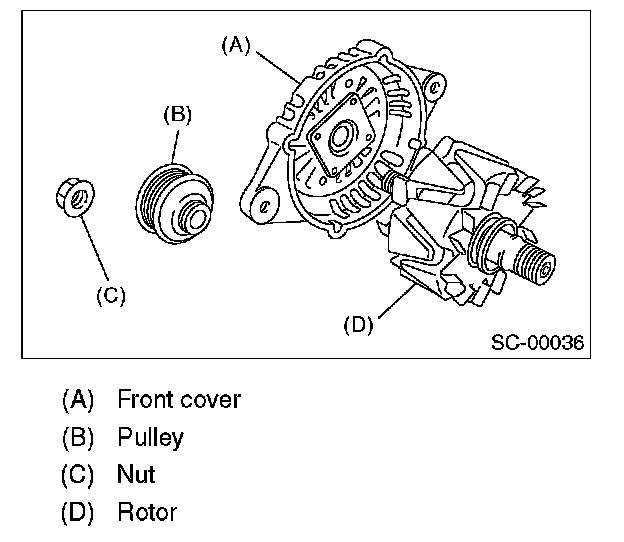 (A)

(B)

(C)

(D)

SC-00036

(A) Front cover
(B) Pulley
(C) Nut
(D) Rotor