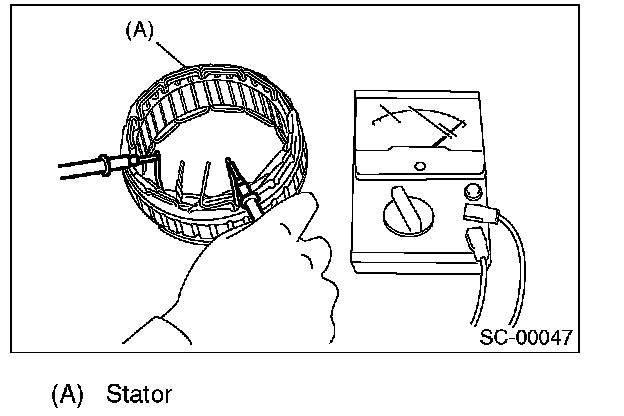 (A)

SC-00047

(A) Stator