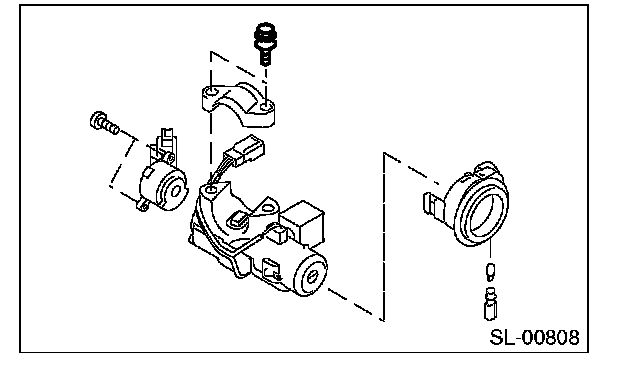 SL-00808