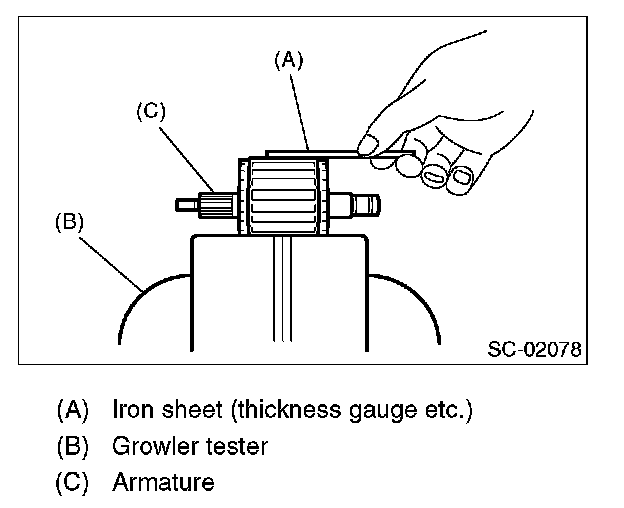 (A)

(C)

(B)

SC-02078

(A) Iron sheet (thickness gauge etc.)

(B) Growler tester

(C) Armature