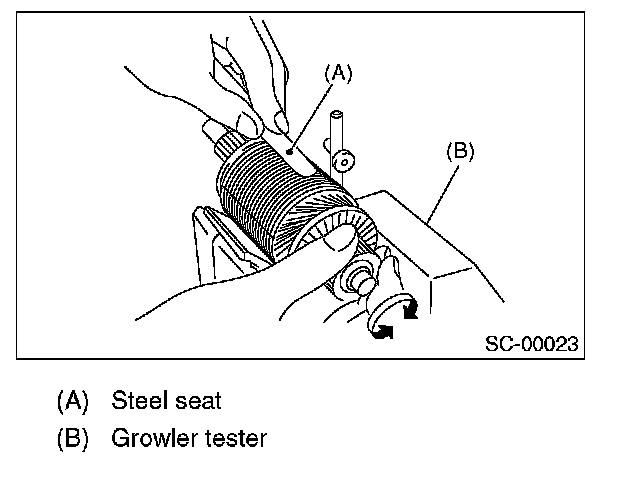 (A)

(B)

SC-00023

(A) Steel seat

(B) Growler tester