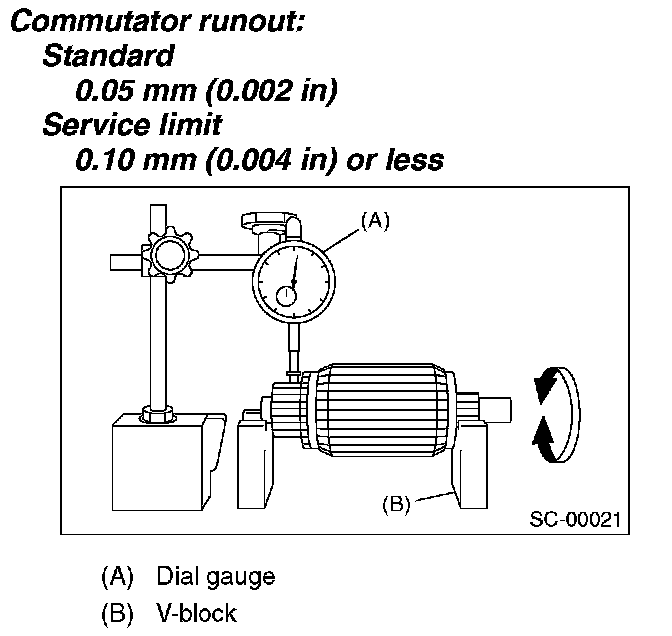 Commutator runout:
Standard
0.05 mm (0.002 in)
Service limit
0.10 mm (0.004 in) or less

(A)

(B)

SC-00021

(A) Dial gauge
(B) V-block