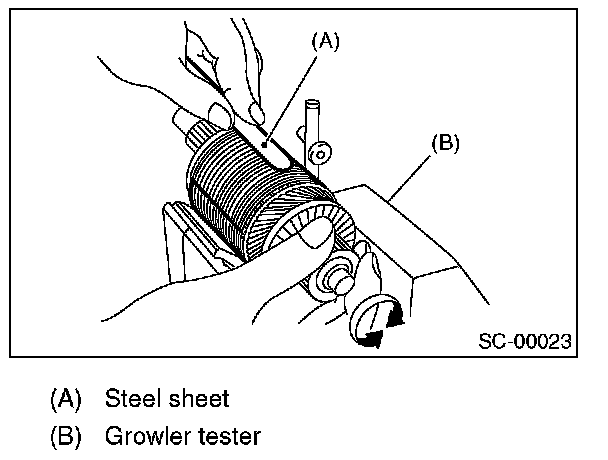 (A)

(B)

SC-00023

(A) Steel sheet

(B) Growler tester