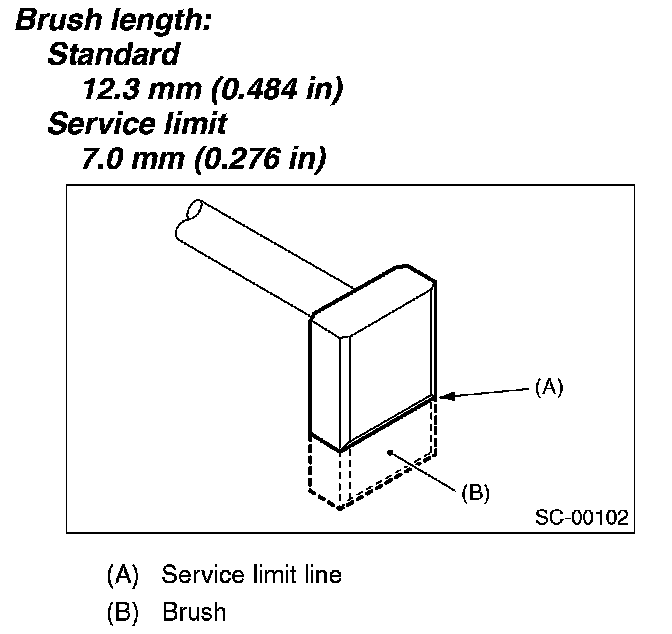 Brush length:
Standard
12.3 mm (0.484 in)
Service limit
7.0 mm (0.276 in)

(A)

(B)

SC-00102

(A) Service limit line
(B) Brush